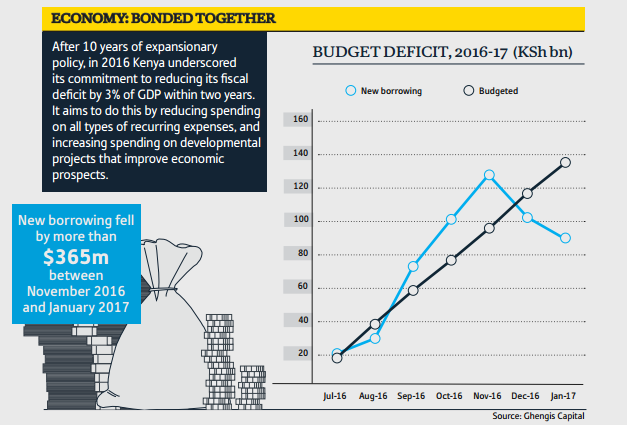 ECONOMY: BONDED TOGETHER

After 10 years of expansionary policy, in 2016 Kenya underscored its commitment to reducing its fiscal deficit by 3% of GDP within two years. It aims to do this by reducing spending on all types of recurring expenses, and increasing spending on developmental projects that improve economic prospects.

New borrowing fell by more than $365m between November 2016 and January 2017

BUDGET DEFICIT, 2016-17 (KSh bn)

New borrowing
Budgeted

160
140
120
100
80
60
40
20

Jul-16
Aug-16
Sep-16
Oct-16
Nov-16
Dec-16
Jan-17

Source: Ghengis Capital